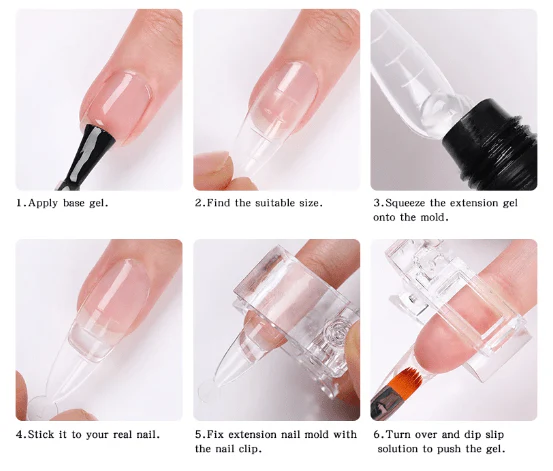 1.Apply base gel.

2.Find the suitable size.

3.Squeeze the extension gel onto the mold.

4.Stick it to your real nail.

5.Fix extension nail mold with the nail clip.

6.Turn over and dip slip solution to push the gel.