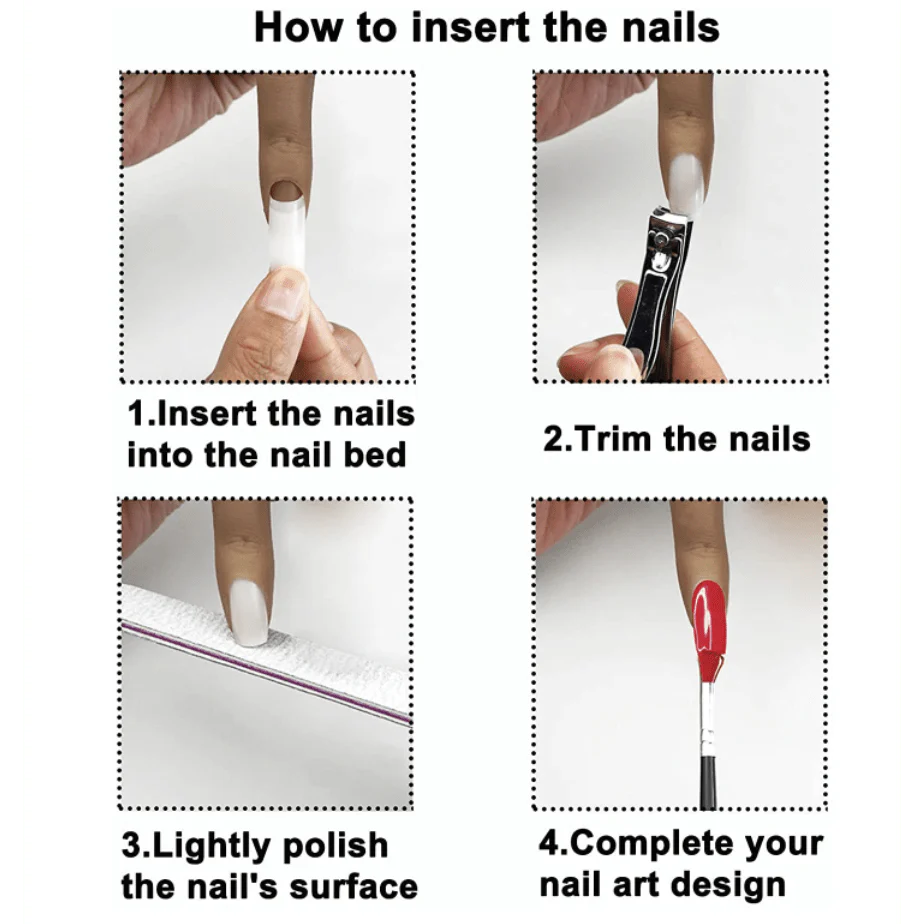 How to insert the nails

1.Insert the nails into the nail bed

2.Trim the nails

3.Lightly polish the nail's surface

4.Complete your nail art design